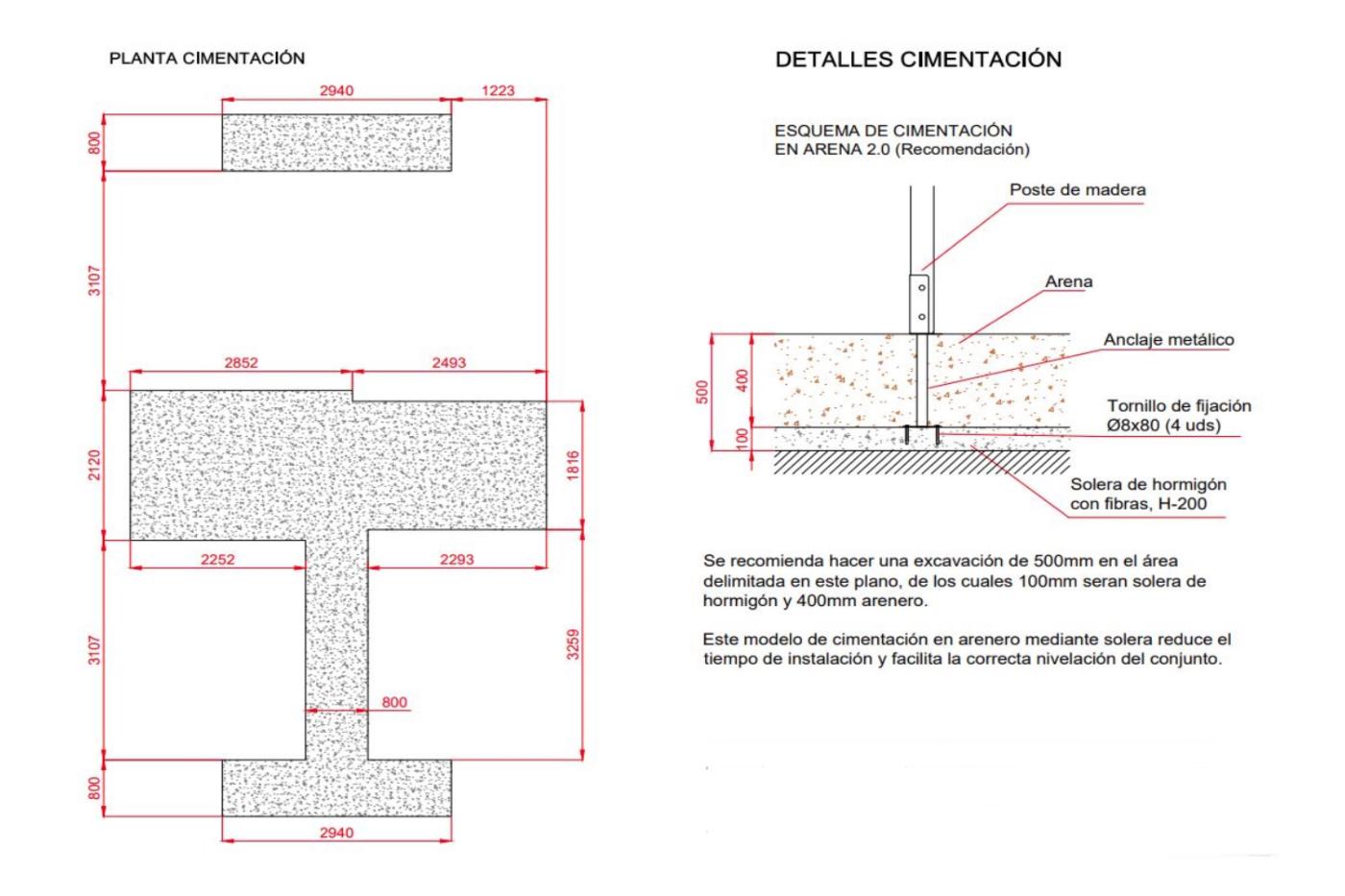 PLANTA CIMENTACIÓN

2940
1223
800
3107
2852
2493
2120
1816
2252
2293
3107
3259
800
800
2940

DETALLES CIMENTACIÓN

ESQUEMA DE CIMENTACIÓN
EN ARENA 2.0 (Recomendación)

Poste de madera
Arena
Anclaje metálico
Tornillo de fijación
Ø8x80 (4 uds)
Solera de hormigón
con fibras, H-200
500
400
100

Se recomienda hacer una excavación de 500mm en el área delimitada en este plano, de los cuales 100mm seran solera de hormigón y 400mm arenero.

Este modelo de cimentación en arenero mediante solera reduce el tiempo de instalación y facilita la correcta nivelación del conjunto.