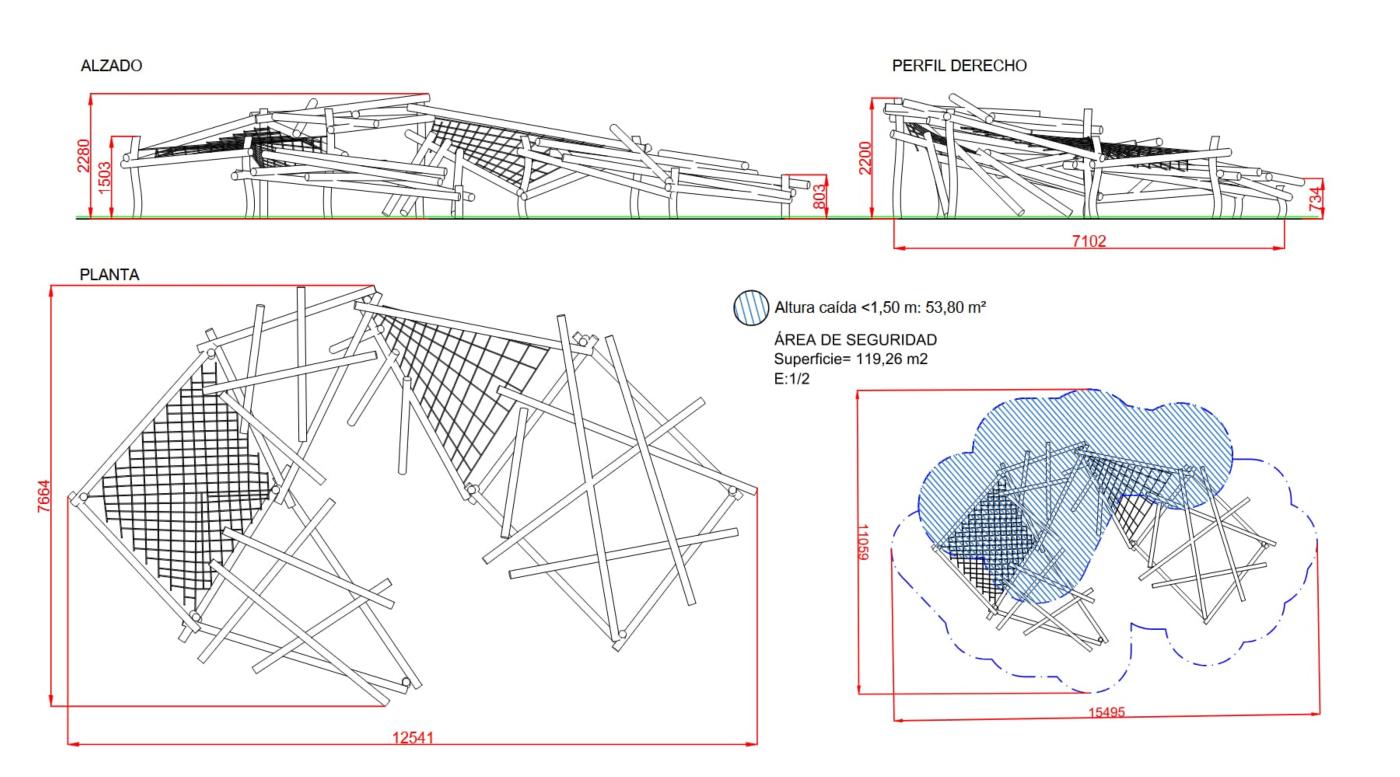 ALZADO

2280
1503
803

PERFIL DERECHO

2200
734
7102

PLANTA

7664
12541

Altura caída <1,50 m: 53,80 m²

ÁREA DE SEGURIDAD
Superficie= 119,26 m2
E:1/2

11059
15495