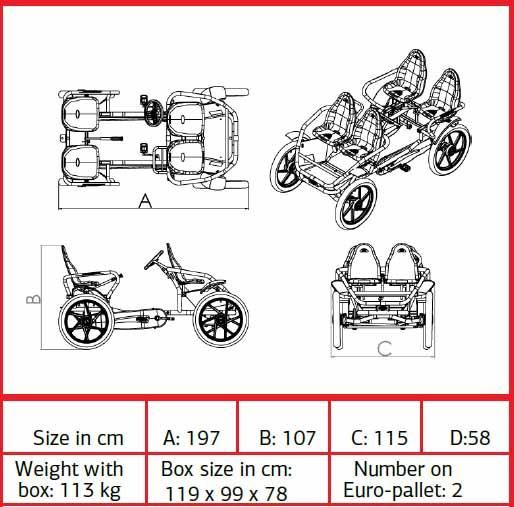 A

B

C

| Size in cm | A: 197 | B: 107 | C: 115 | D:58 |
|---|---|---|---|---|
| Weight with box: 113 kg | Box size in cm: 119 x 99 x 78 | | Number on Euro-pallet: 2 | |